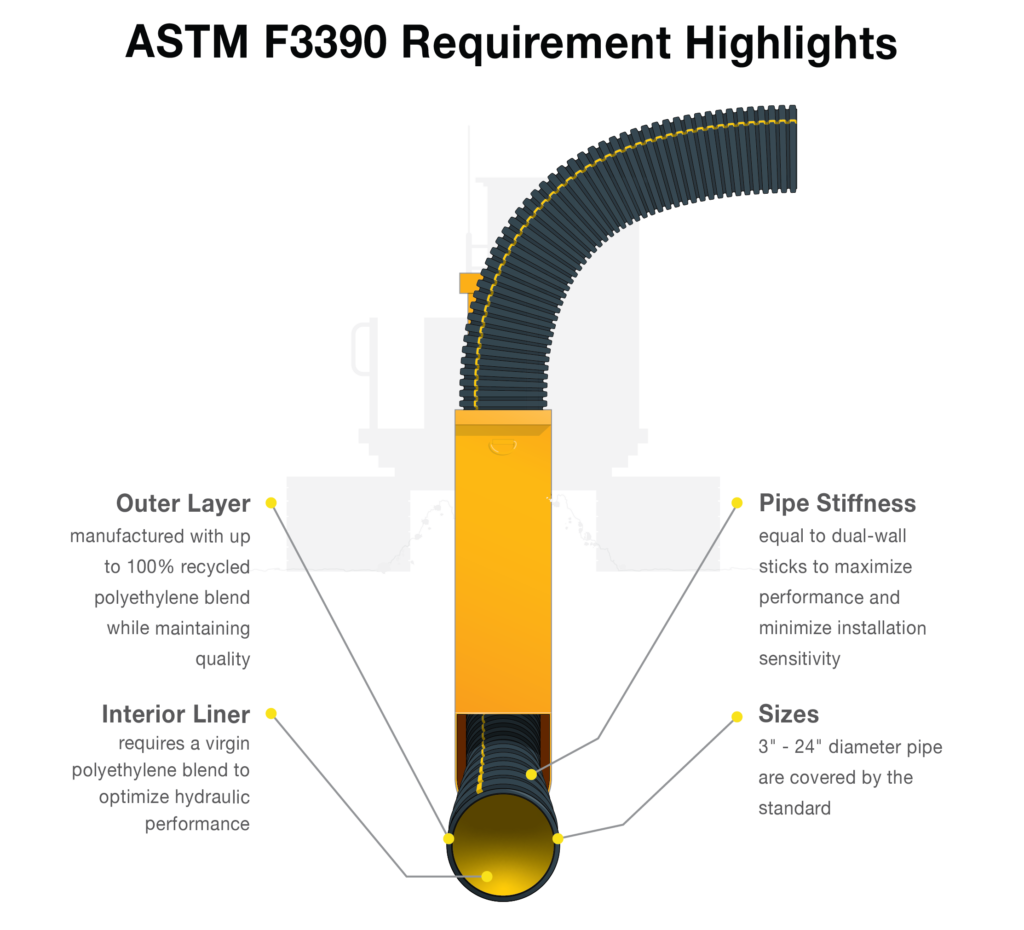 ASTM F3390 Requirement Highlights

Outer Layer
manufactured with up to 100% recycled polyethylene blend while maintaining quality

Interior Liner
requires a virgin polyethylene blend to optimize hydraulic performance

Pipe Stiffness
equal to dual-wall sticks to maximize performance and minimize installation sensitivity

Sizes
3" - 24" diameter pipe are covered by the standard